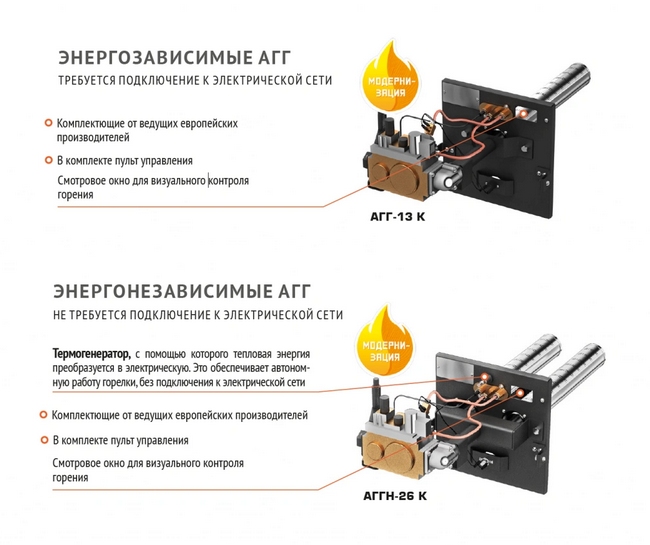 ЭНЕРГОЗАВИСИМЫЕ АГГ

ТРЕБУЕТСЯ ПОДКЛЮЧЕНИЕ К ЭЛЕКТРИЧЕСКОЙ СЕТИ

МОДЕРНИЗАЦИЯ

Комплектющие от ведущих европейских производителей

В комплекте пульт управления

Смотровое окно для визуального контроля горения

АГГ-13 К

ЭНЕРГОНЕЗАВИСИМЫЕ АГГ

НЕ ТРЕБУЕТСЯ ПОДКЛЮЧЕНИЕ К ЭЛЕКТРИЧЕСКОЙ СЕТИ

МОДЕРНИЗАЦИЯ

Термогенератор, с помощью которого тепловая энергия преобразуется в электрическую. Это обеспечивает автономную работу горелки, без подключения к электрической сети

Комплектющие от ведущих европейских производителей

В комплекте пульт управления

Смотровое окно для визуального контроля горения

АГГН-26 К